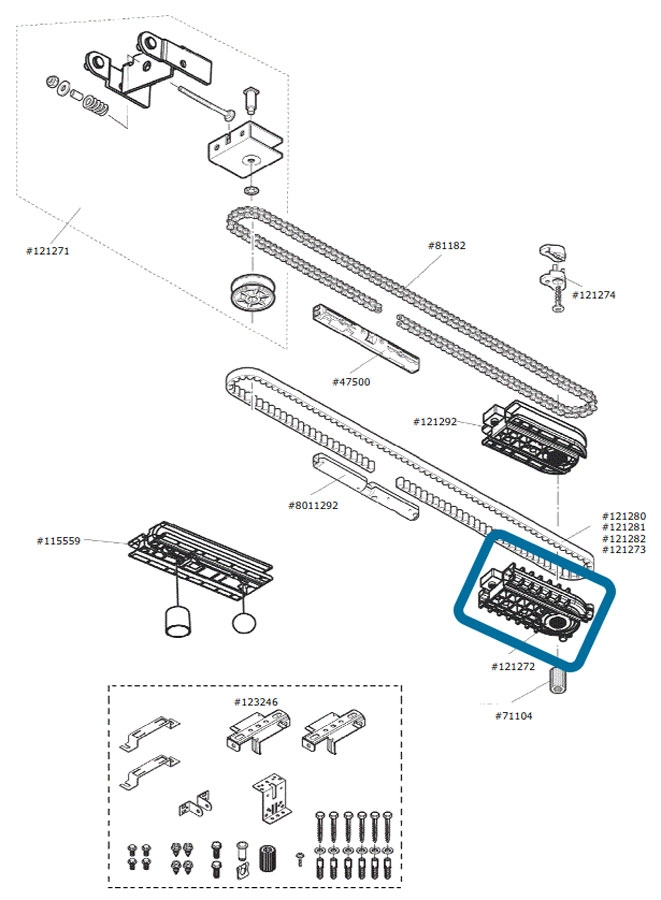 #121271

#81182

#121274

#47500

#121292

#8011292

#115559

#121280
#121281
#121282
#121273

#121272

#71104

#123246